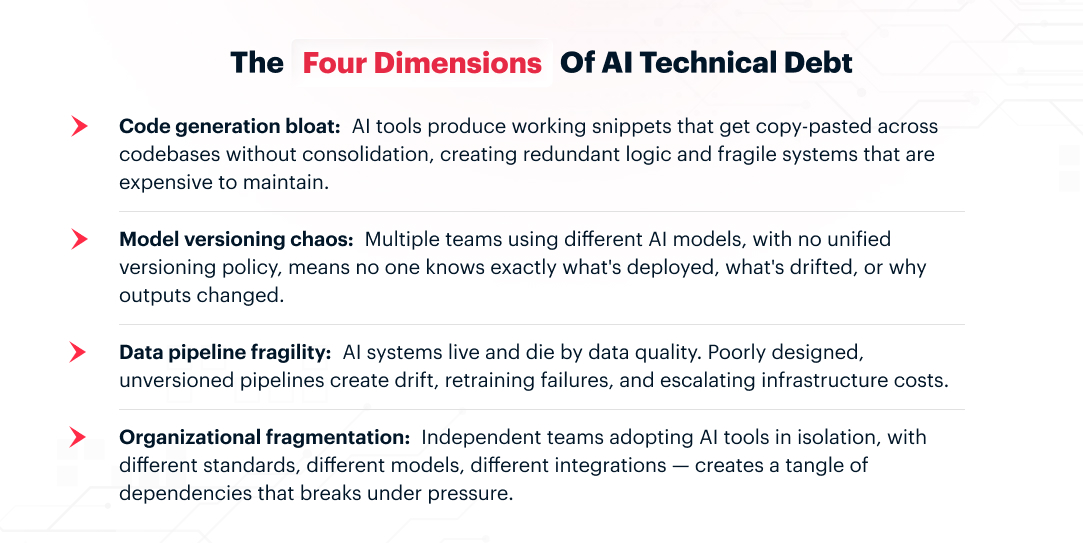 The Four Dimensions Of AI Technical Debt

Code generation bloat: AI tools produce working snippets that get copy-pasted across codebases without consolidation, creating redundant logic and fragile systems that are expensive to maintain.

Model versioning chaos: Multiple teams using different AI models, with no unified versioning policy, means no one knows exactly what's deployed, what's drifted, or why outputs changed.

Data pipeline fragility: AI systems live and die by data quality. Poorly designed, unversioned pipelines create drift, retraining failures, and escalating infrastructure costs.

Organizational fragmentation: Independent teams adopting AI tools in isolation, with different standards, different models, different integrations — creates a tangle of dependencies that breaks under pressure.